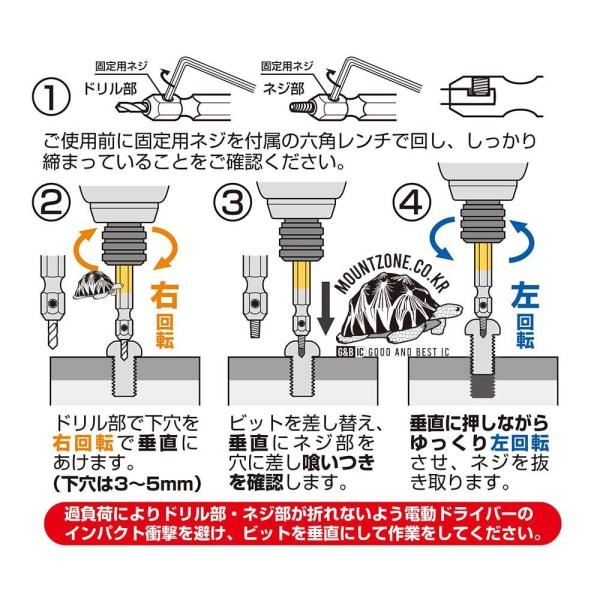 ①
固定用ネジ
ドリル部
固定用ネジ
ネジ部

ご使用前に固定用ネジを付属の六角レンチで回し、しっかり締まっていることをご確認ください。

②
右回転

③
MOUNTZONE.CO.KR
G&B IC GOOD AND BEST IC

④
左回転

ドリル部で下穴を右回転で垂直にあけます。
(下穴は3～5mm)

ビットを差し替え、垂直にネジ部を穴に差し喰いつきを確認します。

垂直に押しながらゆっくり左回転させ、ネジを抜き取ります。

過負荷によりドリル部・ネジ部が折れないよう電動ドライバーのインパクト衝撃を避け、ビットを垂直にして作業をしてください。